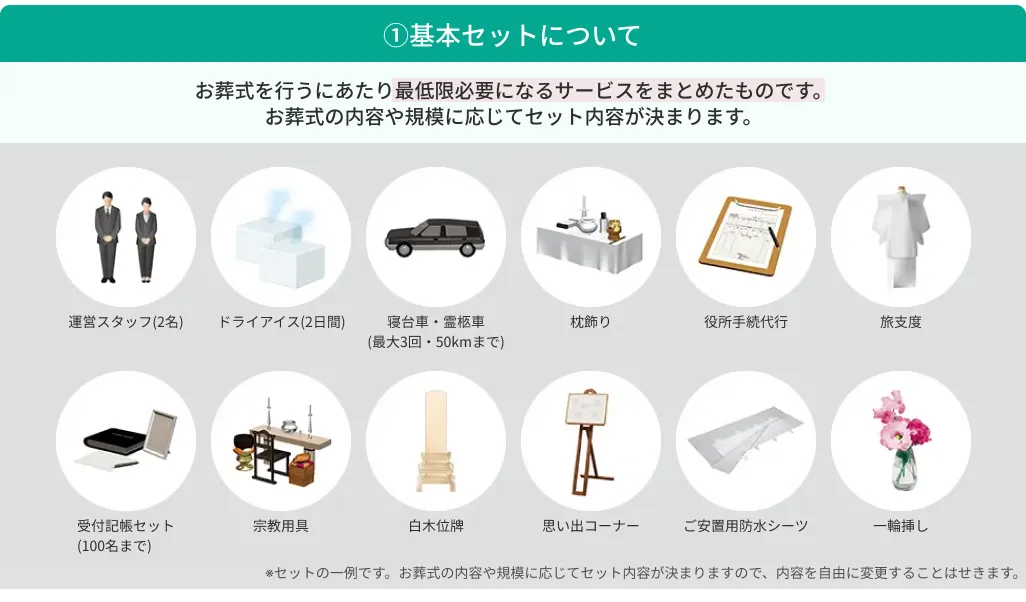 ①基本セットについて

お葬式を行うにあたり最低限必要になるサービスをまとめたものです。
お葬式の内容や規模に応じてセット内容が決まります。

運営スタッフ(2名)

ドライアイス(2日間)

寝台車・霊柩車
(最大3回・50kmまで)

枕飾り

役所手続代行

旅支度

受付記帳セット
(100名まで)

宗教用具

白木位牌

思い出コーナー

ご安置用防水シーツ

一輪挿し

※セットの一例です。お葬式の内容や規模に応じてセット内容が決まりますので、内容を自由に変更することはせきます。